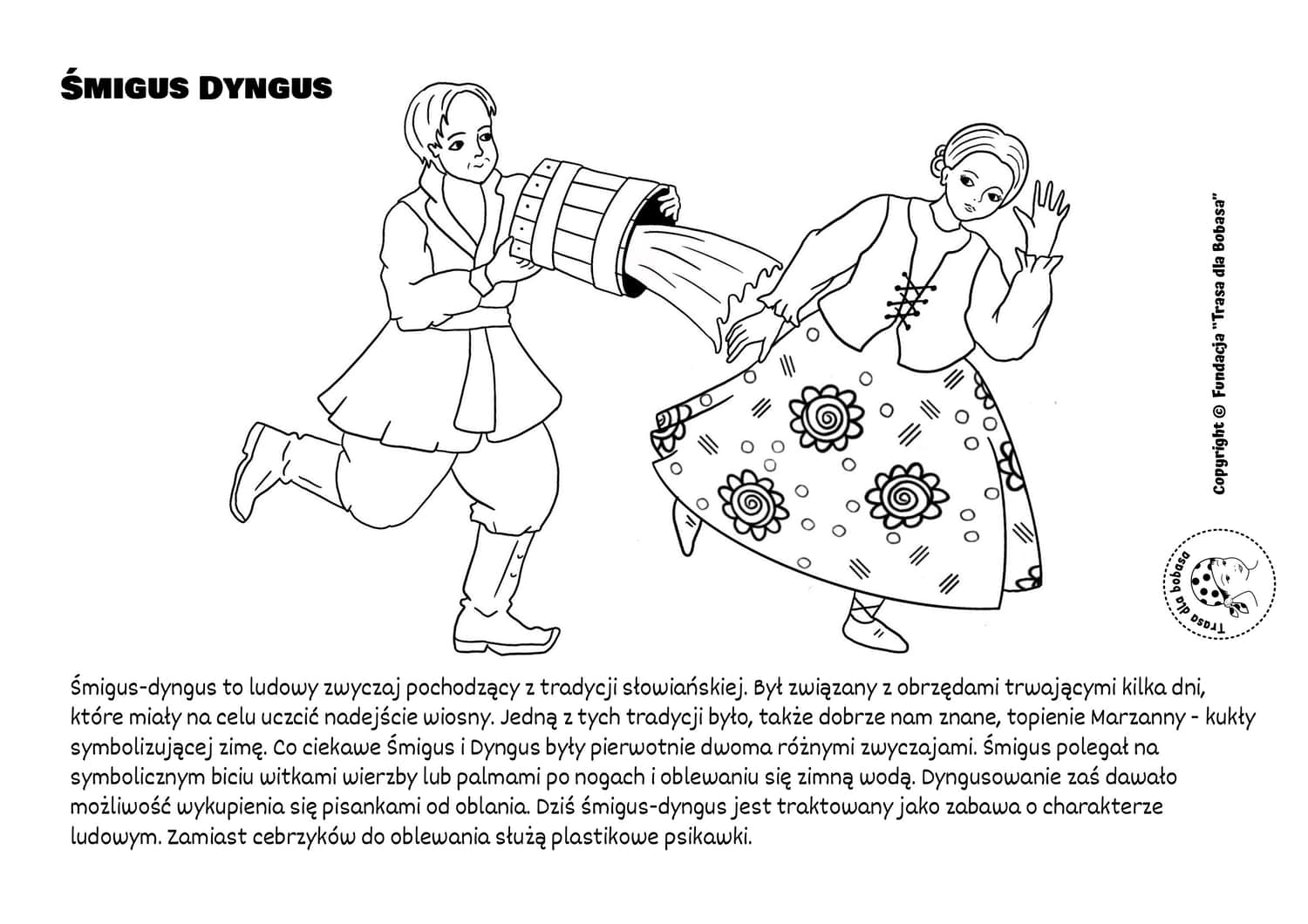 ŚMIGUS DYNGUS

Copyright © Fundacja "Trasa dla Bobasa"

Trasa dla bobasa

Śmigus-dyngus to ludowy zwyczaj pochodzący z tradycji słowiańskiej. Był związany z obrzędami trwającymi kilka dni, które miały na celu uczcić nadejście wiosny. Jedną z tych tradycji było, także dobrze nam znane, topienie Marzanny - kukły symbolizującej zimę. Co ciekawe Śmigus i Dyngus były pierwotnie dwoma różnymi zwyczajami. Śmigus polegał na symbolicznym biciu witkami wierzby lub palmami po nogach i oblewaniu się zimną wodą. Dyngusowanie zaś dawało możliwość wykupienia się pisankami od oblania. Dziś śmigus-dyngus jest traktowany jako zabawa o charakterze ludowym. Zamiast cebrzyków do oblewania służą plastikowe psikawki.